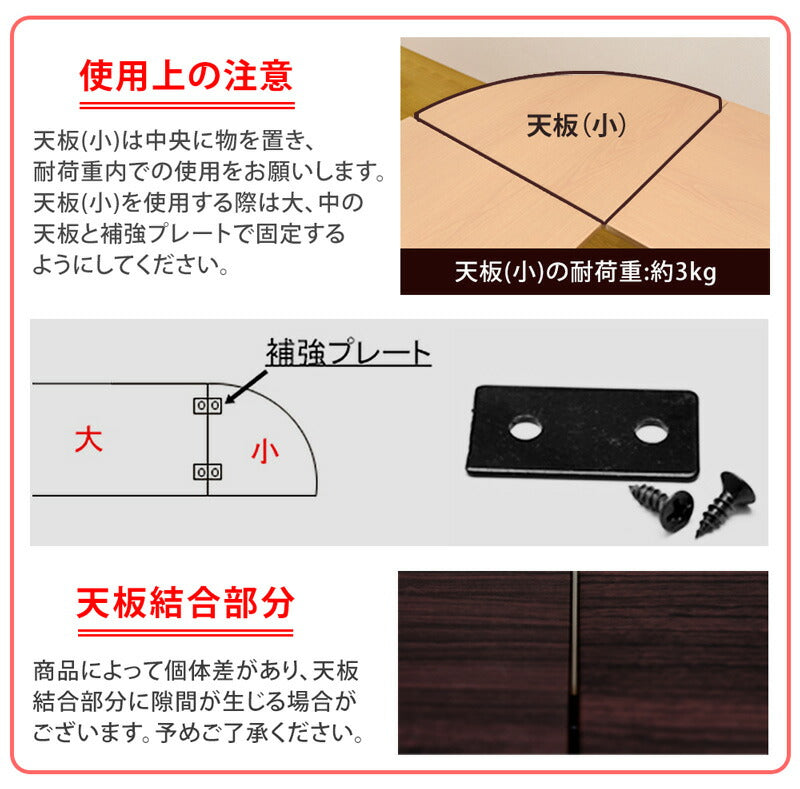 使用上の注意

天板(小)は中央に物を置き、耐荷重内での使用をお願いします。天板(小)を使用する際は大、中の天板と補強プレートで固定するようにしてください。

天板(小)

天板(小)の耐荷重:約3kg

補強プレート

大

小

天板結合部分

商品によって個体差があり、天板結合部分に隙間が生じる場合がございます。予めご了承ください。