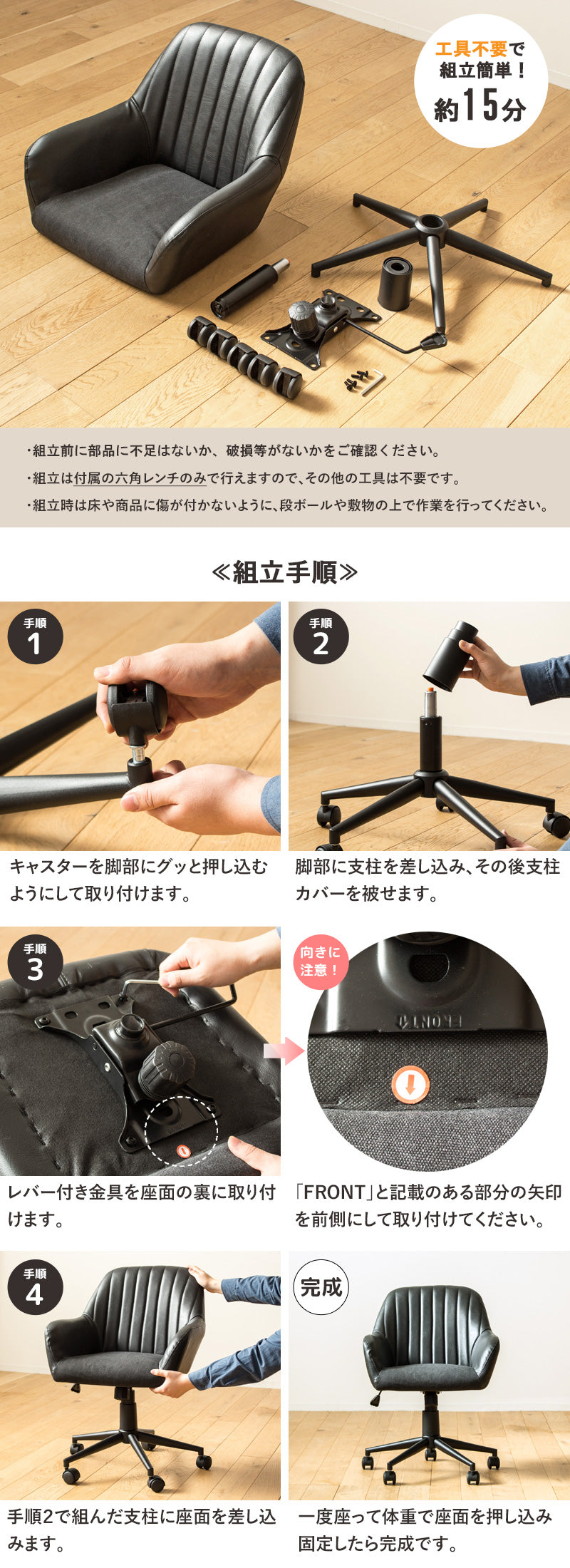 工具不要で
組立簡単！
約15分

・組立前に部品に不足はないか、破損等がないかをご確認ください。
・組立は付属の六角レンチのみで行えますので、その他の工具は不要です。
・組立時は床や商品に傷が付かないように、段ボールや敷物の上で作業を行ってください。

≪組立手順≫

手順
1

キャスターを脚部にグッと押し込むようにして取り付けます。

手順
2

脚部に支柱を差し込み、その後支柱カバーを被せます。

手順
3

レバー付き金具を座面の裏に取り付けます。

向きに
注意！

FRONT

「FRONT」と記載のある部分の矢印を前側にして取り付けてください。

手順
4

手順2で組んだ支柱に座面を差し込みます。

完成

一度座って体重で座面を押し込み固定したら完成です。