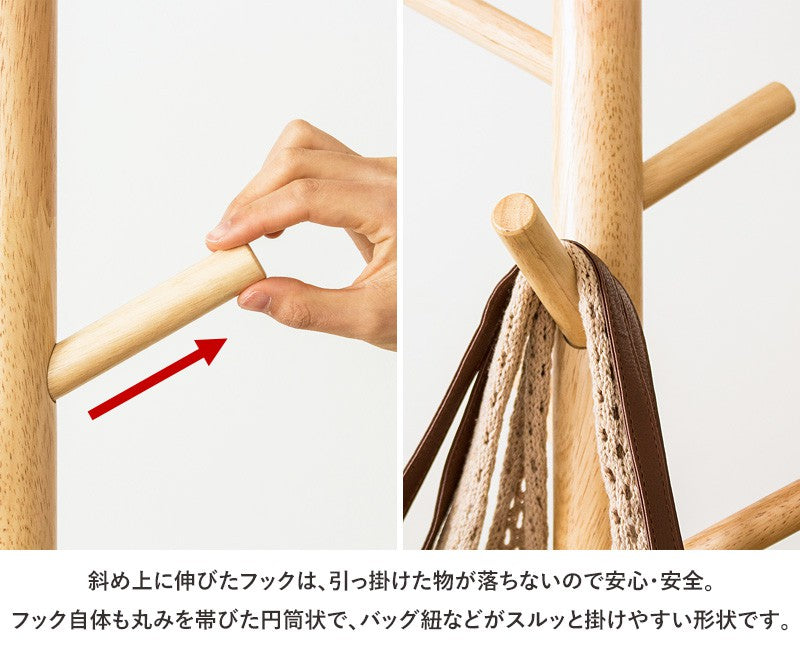 斜め上に伸びたフックは、引っ掛けた物が落ちないので安心・安全。
フック自体も丸みを帯びた円筒状で、バッグ紐などがスルッと掛けやすい形状です。